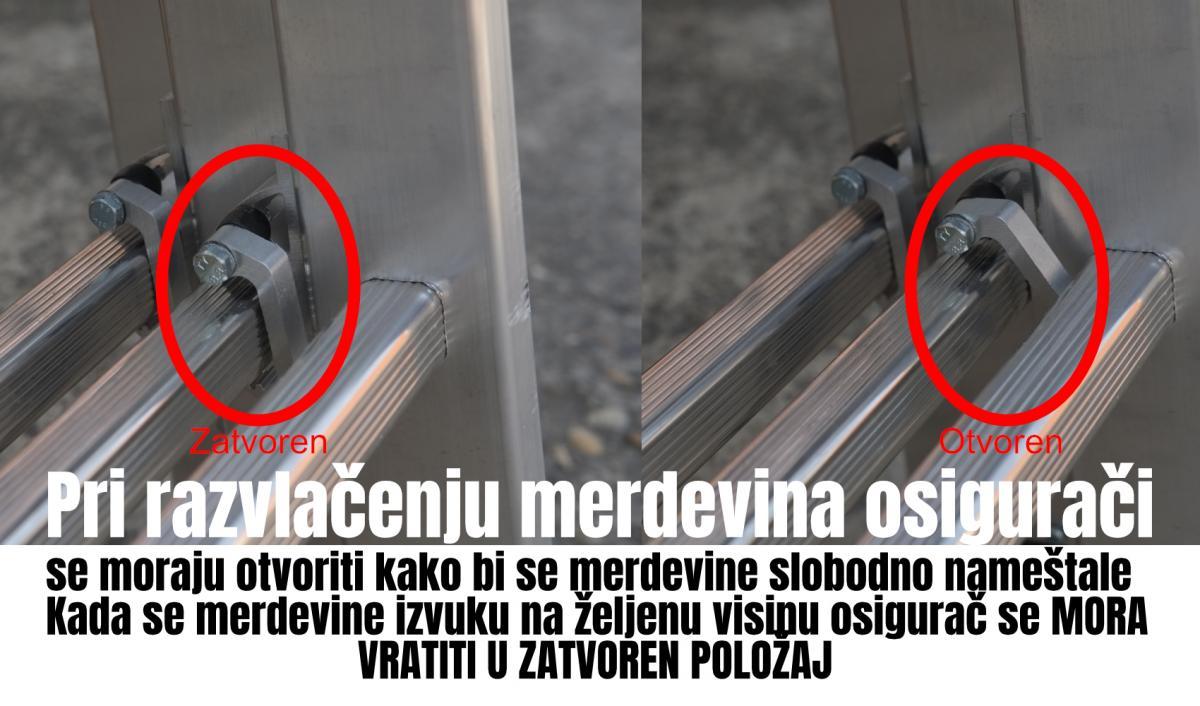 Zatvoren

Otvoren

Pri razvlačenju merdevina osigurači se moraju otvoriti kako bi se merdevine slobodno nameštale Kada se merdevine izvuku na željenu visinu osigurač se MORA VRATITI U ZATVOREN POLOŽAJ