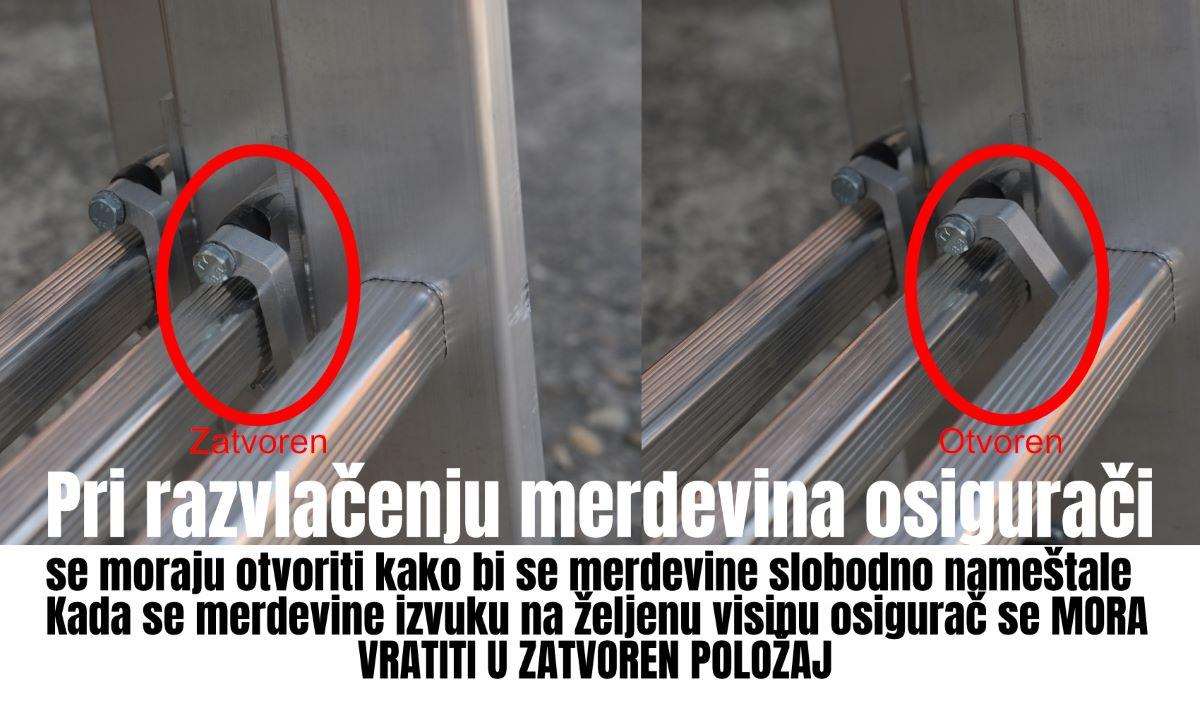 Zatvoren

Otvoren

Pri razvlačenju merdevina osigurači se moraju otvoriti kako bi se merdevine slobodno nameštale Kada se merdevine izvuku na željenu visinu osigurač se MORA VRATITI U ZATVOREN POLOŽAJ